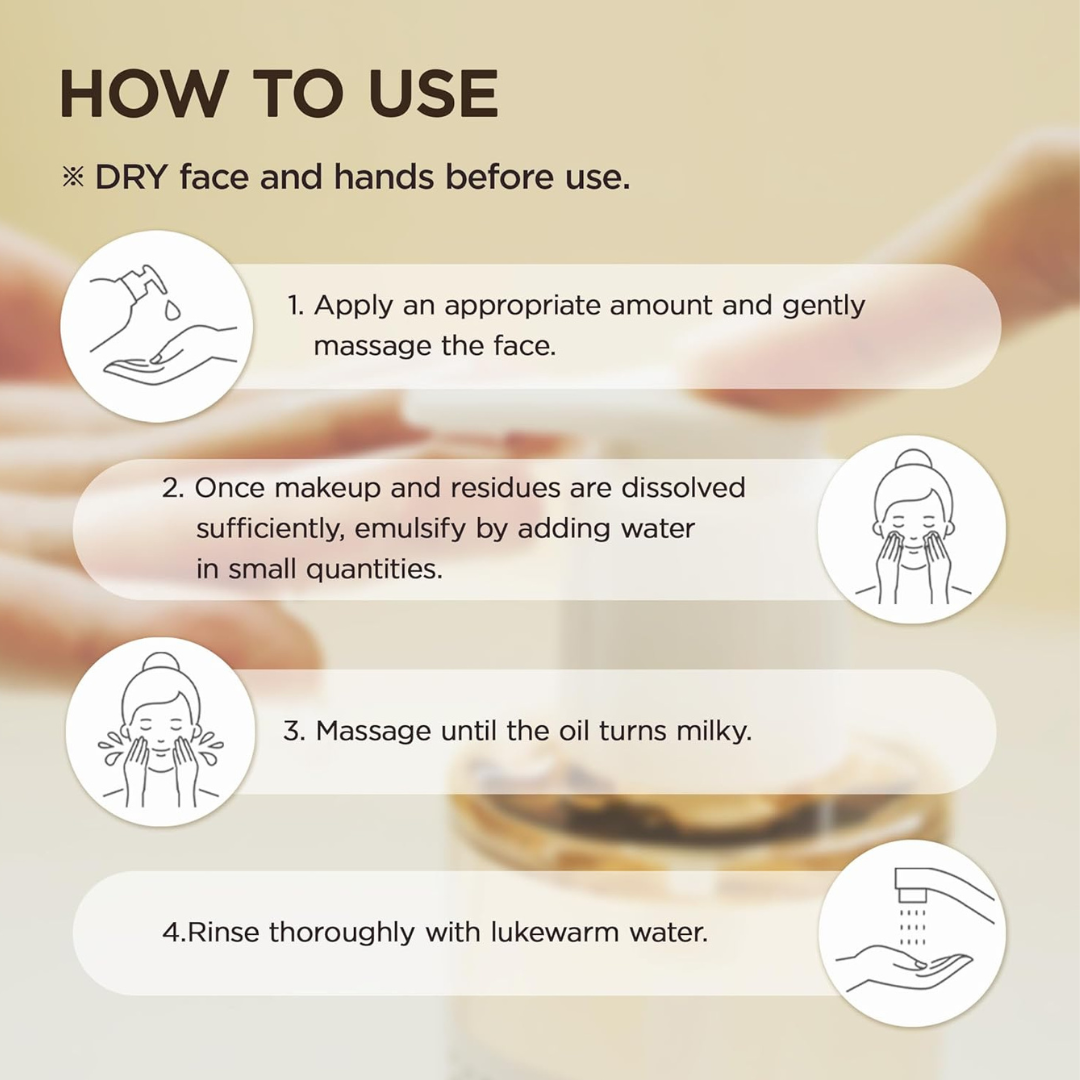 HOW TO USE

※ DRY face and hands before use.

1. Apply an appropriate amount and gently massage the face.

2. Once makeup and residues are dissolved sufficiently, emulsify by adding water in small quantities.

3. Massage until the oil turns milky.

4.Rinse thoroughly with lukewarm water.