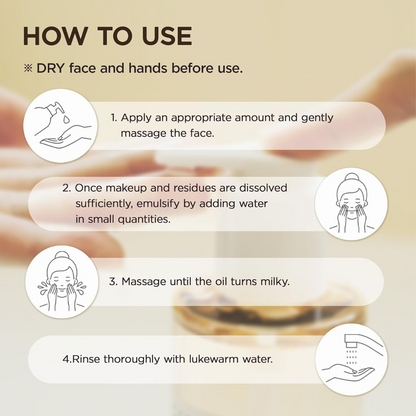 HOW TO USE

※ DRY face and hands before use.

1. Apply an appropriate amount and gently massage the face.

2. Once makeup and residues are dissolved sufficiently, emulsify by adding water in small quantities.

3. Massage until the oil turns milky.

4.Rinse thoroughly with lukewarm water.